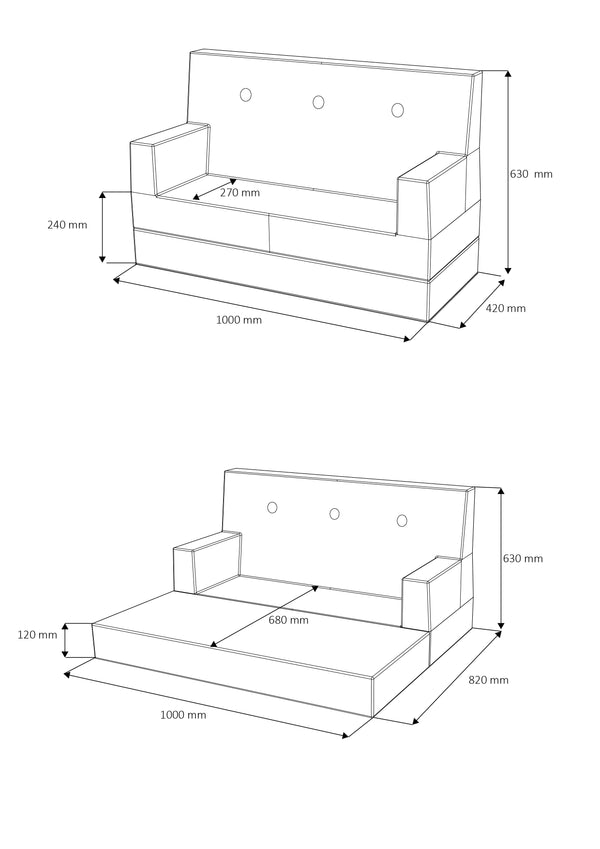 630 mm
270 mm
240 mm
420 mm
1000 mm

630 mm
680 mm
120 mm
820 mm
1000 mm