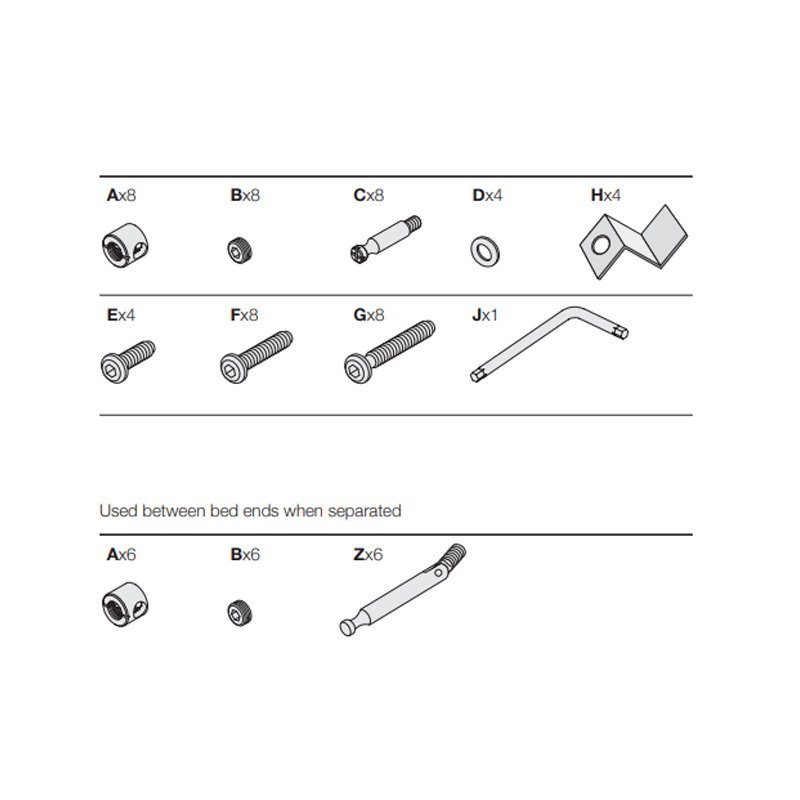 Ax8 Bx8 Cx8 Dx4 Hx4

Ex4 Fx8 Gx8 Jx1

Used between bed ends when separated

Ax6 Bx6 Zx6